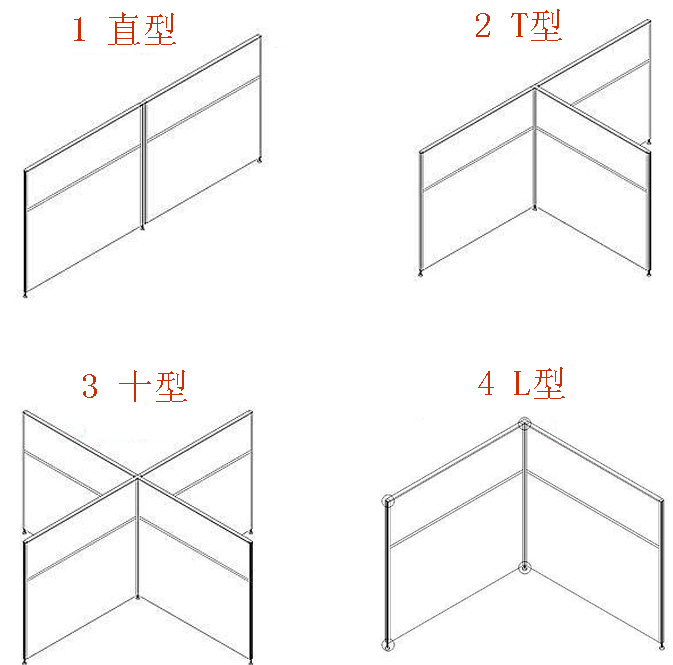 1 直型

2 T型

3 十型

4 L型