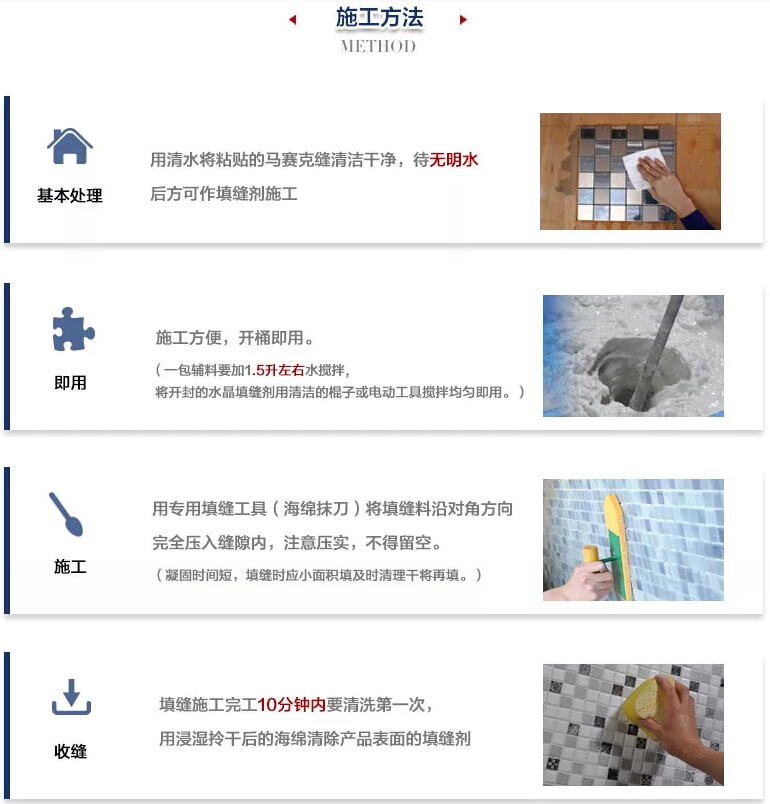 施工方法
METHOD

基本处理

用清水将粘贴的马赛克缝清洁干净，待无明水后方可作填缝剂施工

即用

施工方便，开桶即用。

（一包辅料要加1.5升左右水搅拌，将开封的水晶填缝剂用清洁的棍子或电动工具搅拌均匀即用。）

施工

用专用填缝工具（海绵抹刀）将填缝料沿对角方向完全压入缝隙内，注意压实，不得留空。

（凝固时间短，填缝时应小面积填及时清理干将再填。）

收缝

填缝施工完工10分钟内要清洗第一次，用浸湿拎干后的海绵清除产品表面的填缝剂