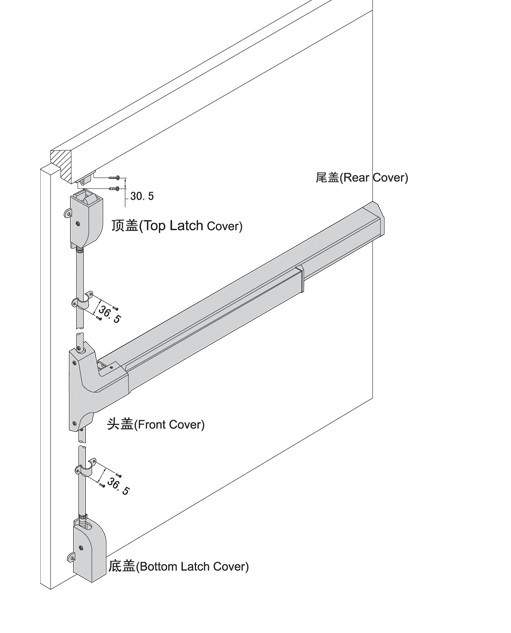 尾盖(Rear Cover)

30. 5

顶盖(Top Latch Cover)

36. 5

头盖(Front Cover)

36. 5

底盖(Bottom Latch Cover)