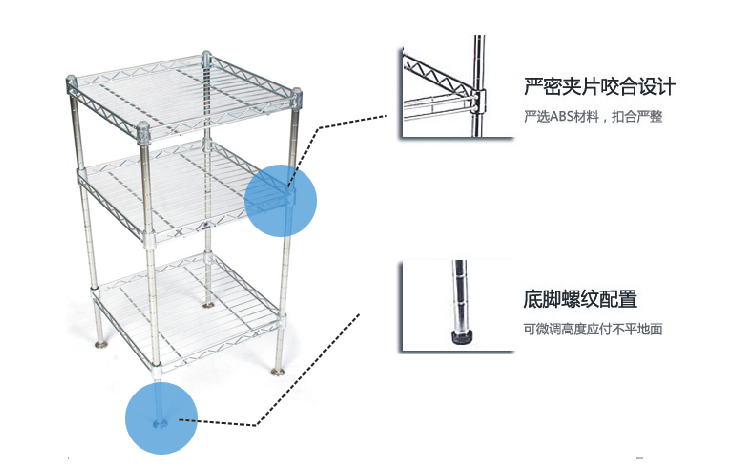 严密夹片咬合设计
严选ABS材料，扣合严整

底脚螺纹配置
可微调高度应付不平地面